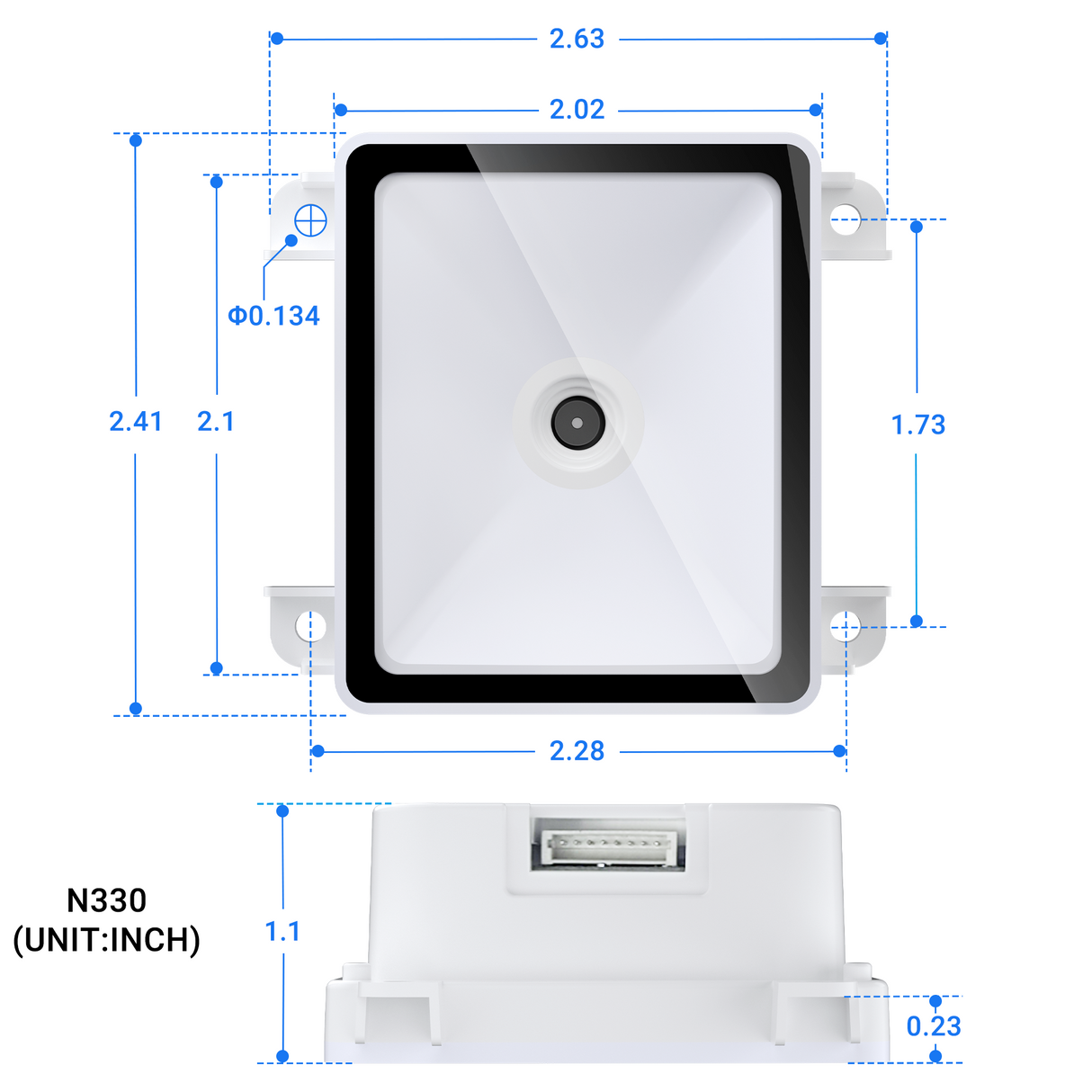 2.63

2.02

Φ0.134

2.41

2.1

1.73

2.28

N330
(UNIT:INCH)

1.1

0.23