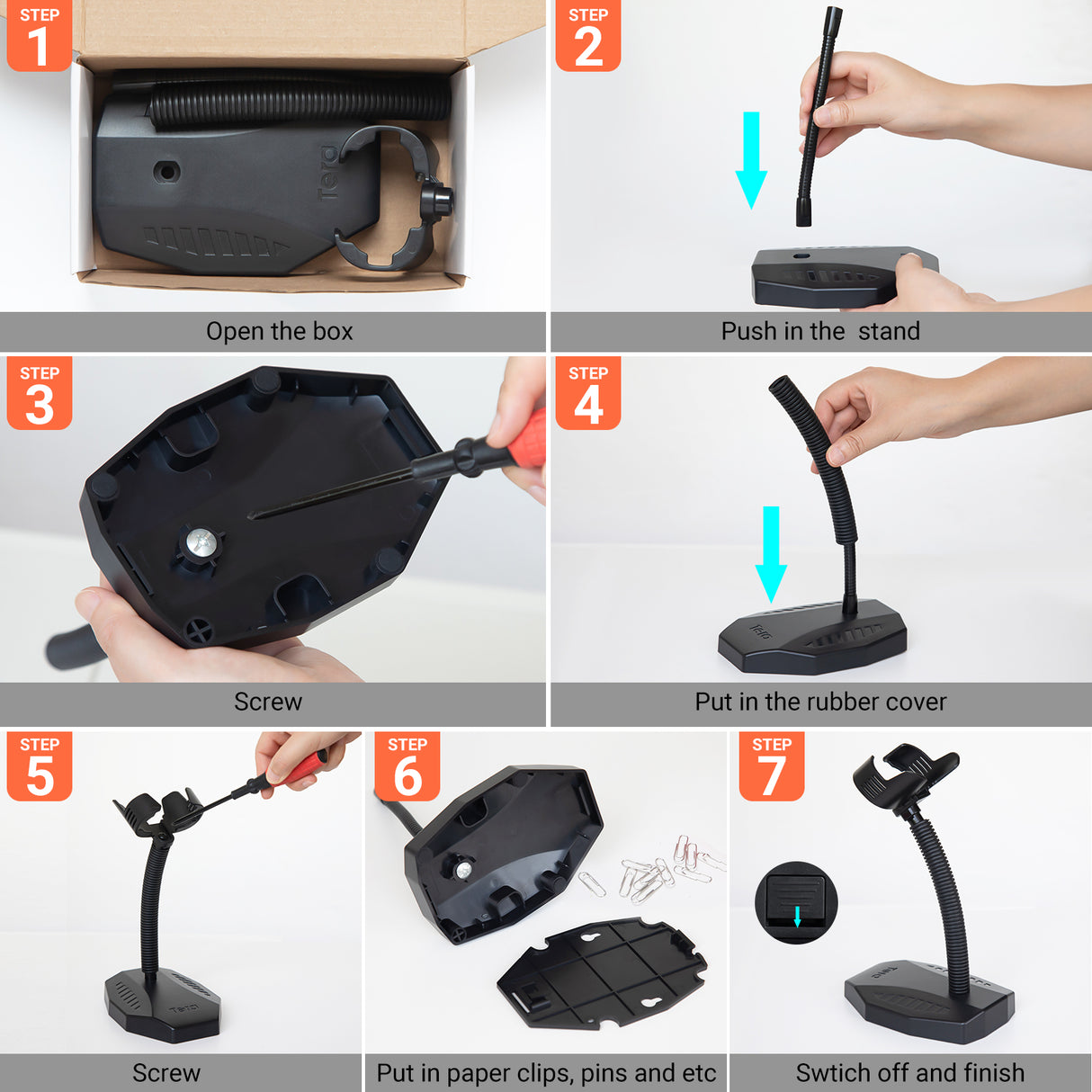 STEP 1
Tera
Open the box

STEP 2
Push in the stand

STEP 3
Screw

STEP 4
Tera
Put in the rubber cover

STEP 5
Tera
Screw

STEP 6
Put in paper clips, pins and etc

STEP 7
Tera
Swtich off and finish