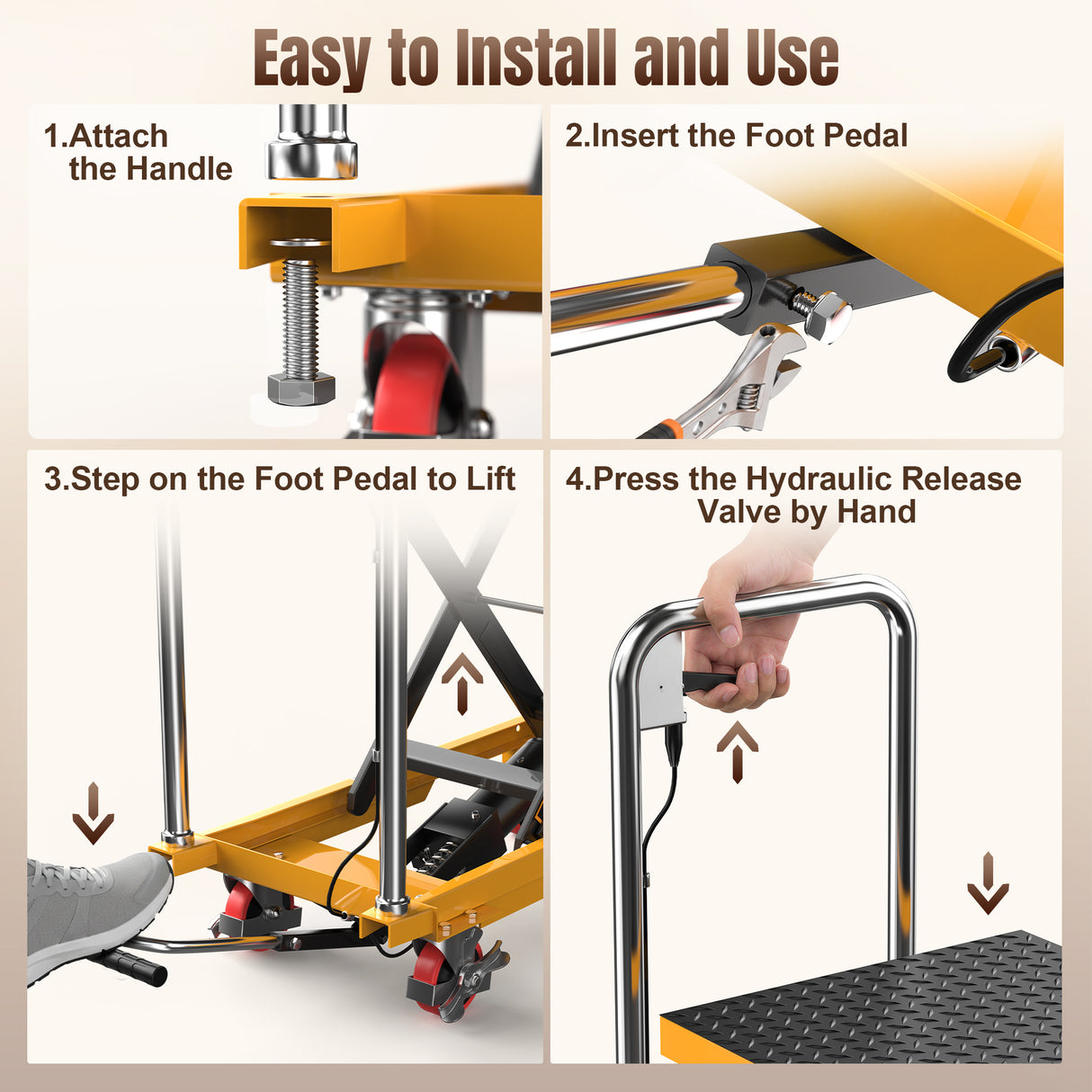 Easy to Install and Use

1.Attach the Handle

2.Insert the Foot Pedal

3.Step on the Foot Pedal to Lift

4.Press the Hydraulic Release Valve by Hand