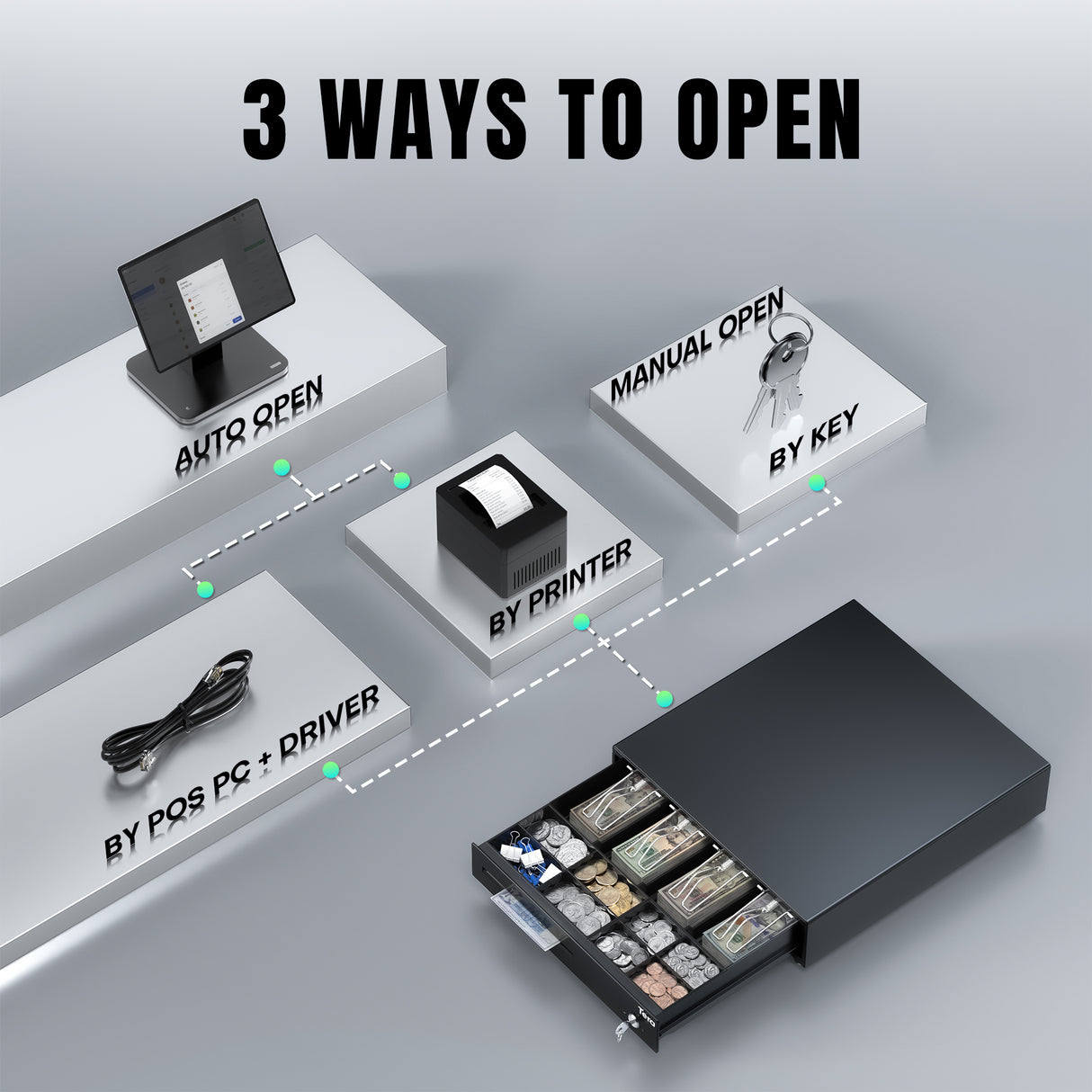 3 WAYS TO OPEN

AUTO OPEN

MANUAL OPEN

BY KEY

BY PRINTER

BY POS PC + DRIVER

Tera