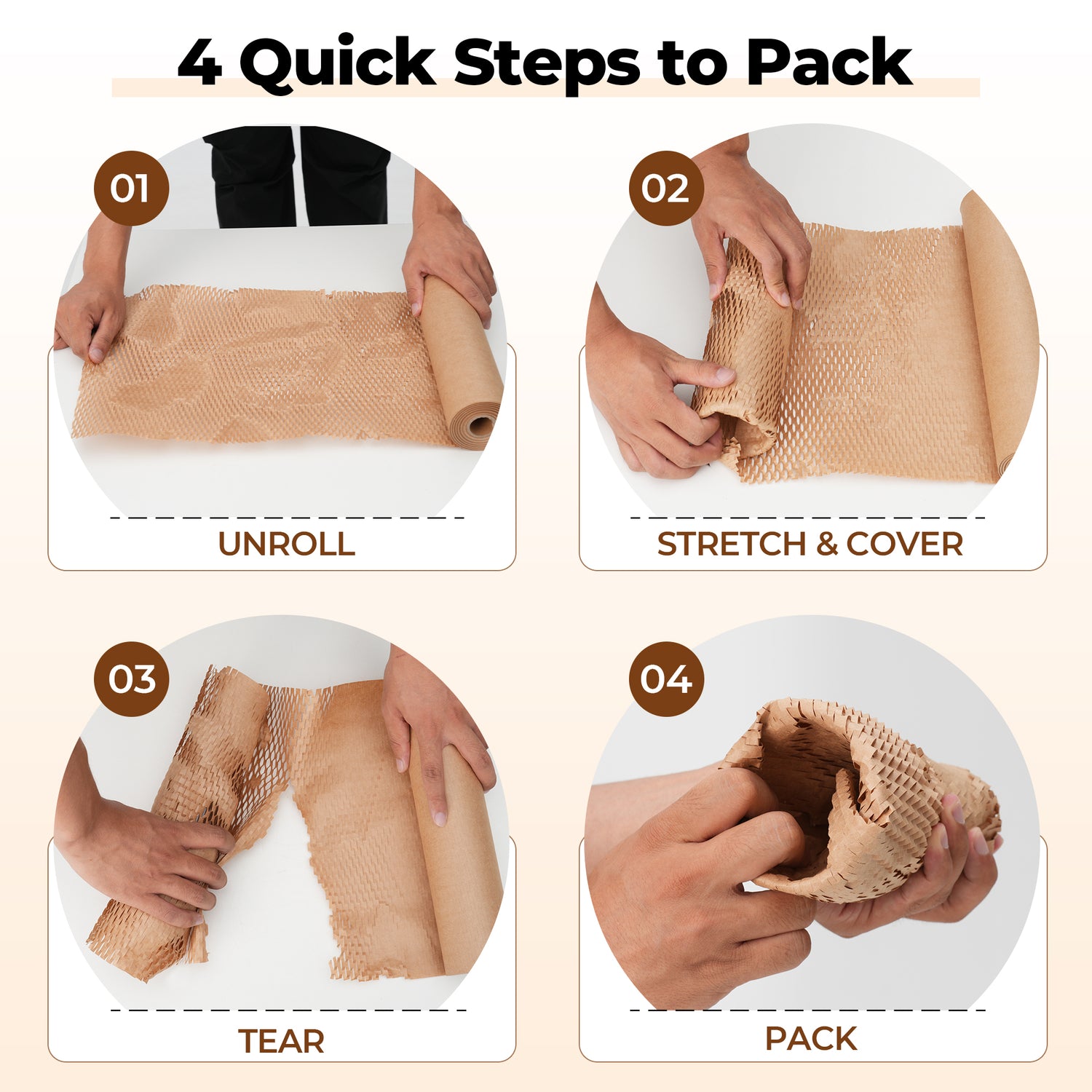 4 Quick Steps to Pack

01

UNROLL

02

STRETCH & COVER

03

TEAR

04

PACK