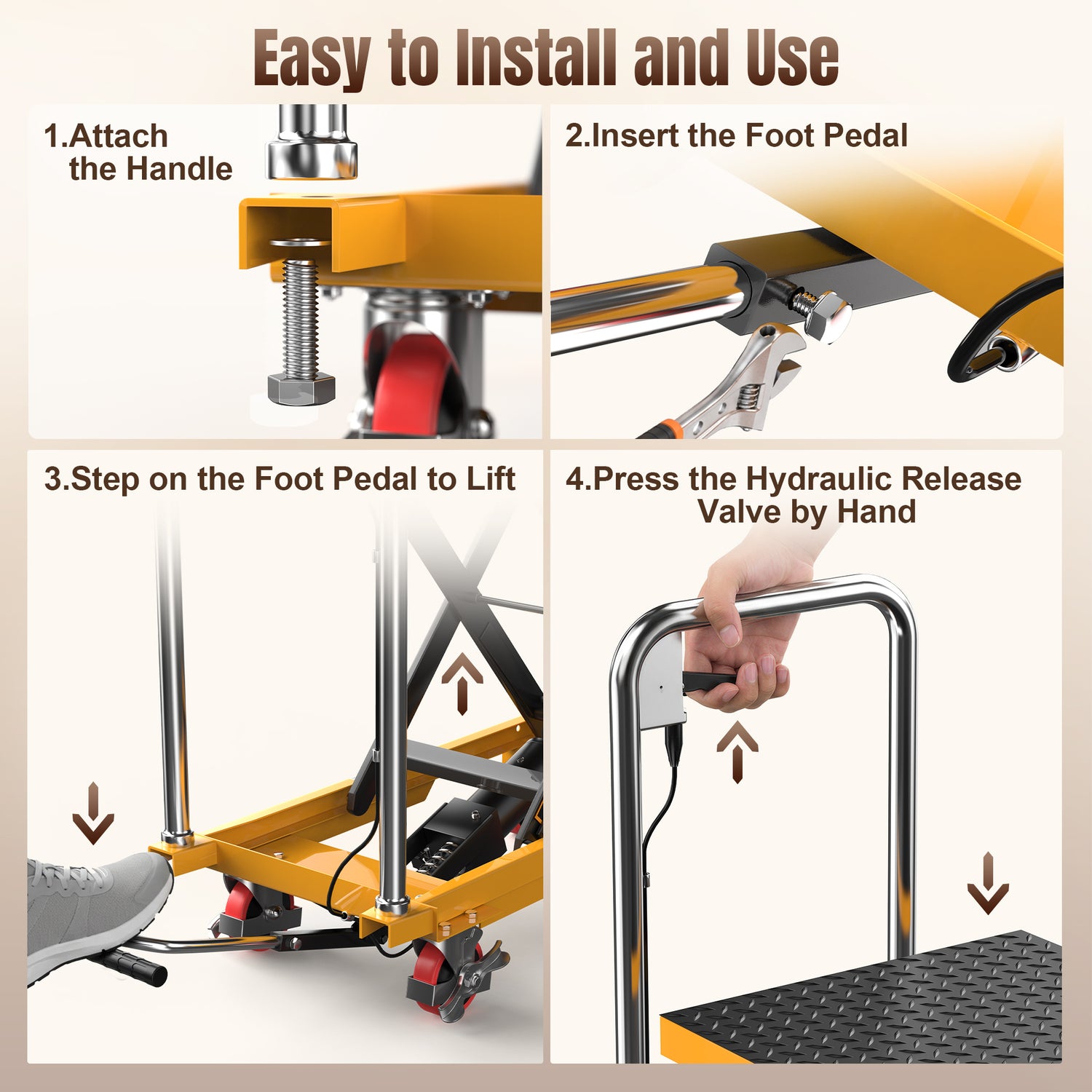 Easy to Install and Use

1.Attach the Handle

2.Insert the Foot Pedal

3.Step on the Foot Pedal to Lift

4.Press the Hydraulic Release Valve by Hand